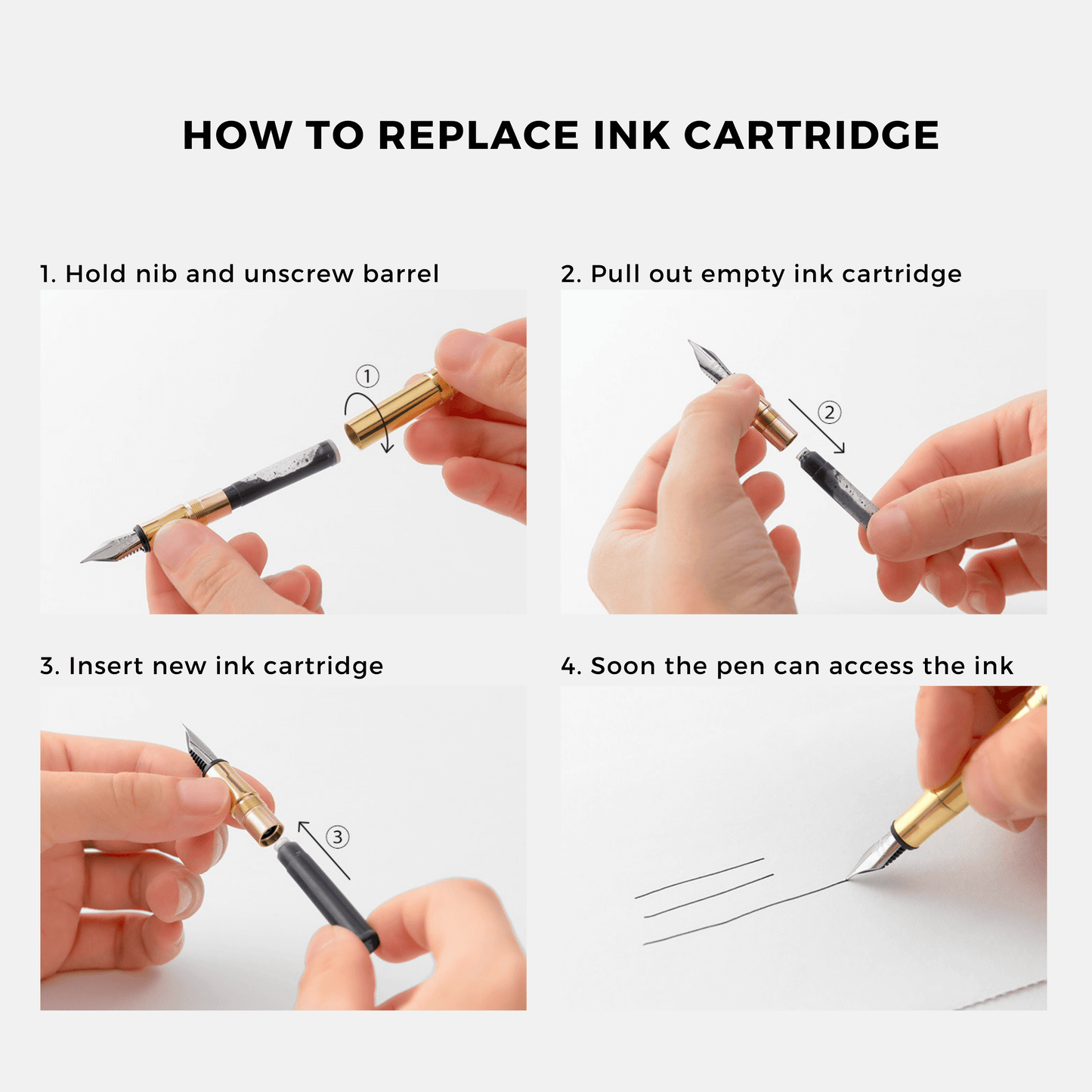 HOW TO REPLACE INK CARTRIDGE

1. Hold nib and unscrew barrel

①

2. Pull out empty ink cartridge

②

3. Insert new ink cartridge

③

4. Soon the pen can access the ink