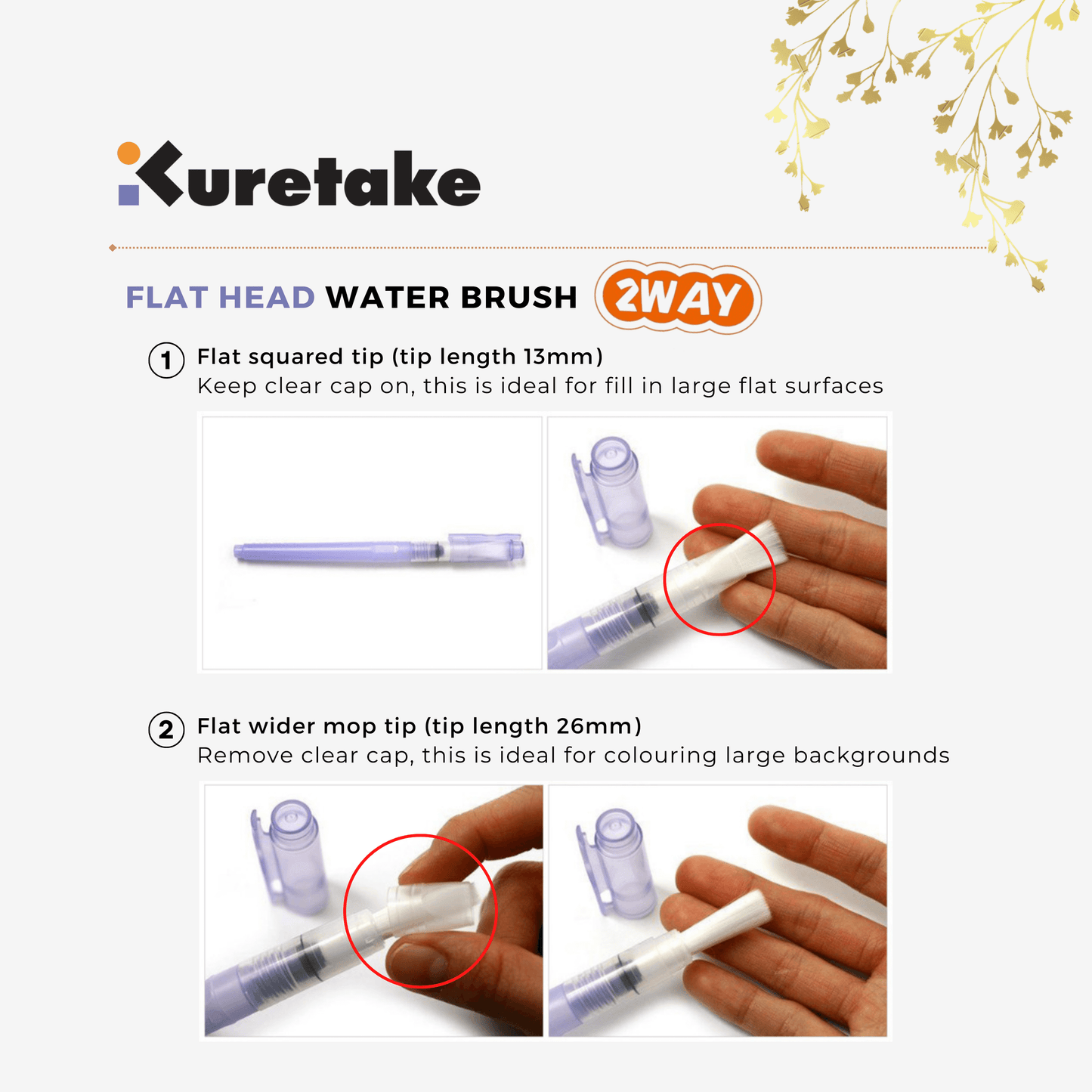 Kuretake

FLAT HEAD WATER BRUSH 2WAY

1 Flat squared tip (tip length 13mm)
Keep clear cap on, this is ideal for fill in large flat surfaces

2 Flat wider mop tip (tip length 26mm)
Remove clear cap, this is ideal for colouring large backgrounds