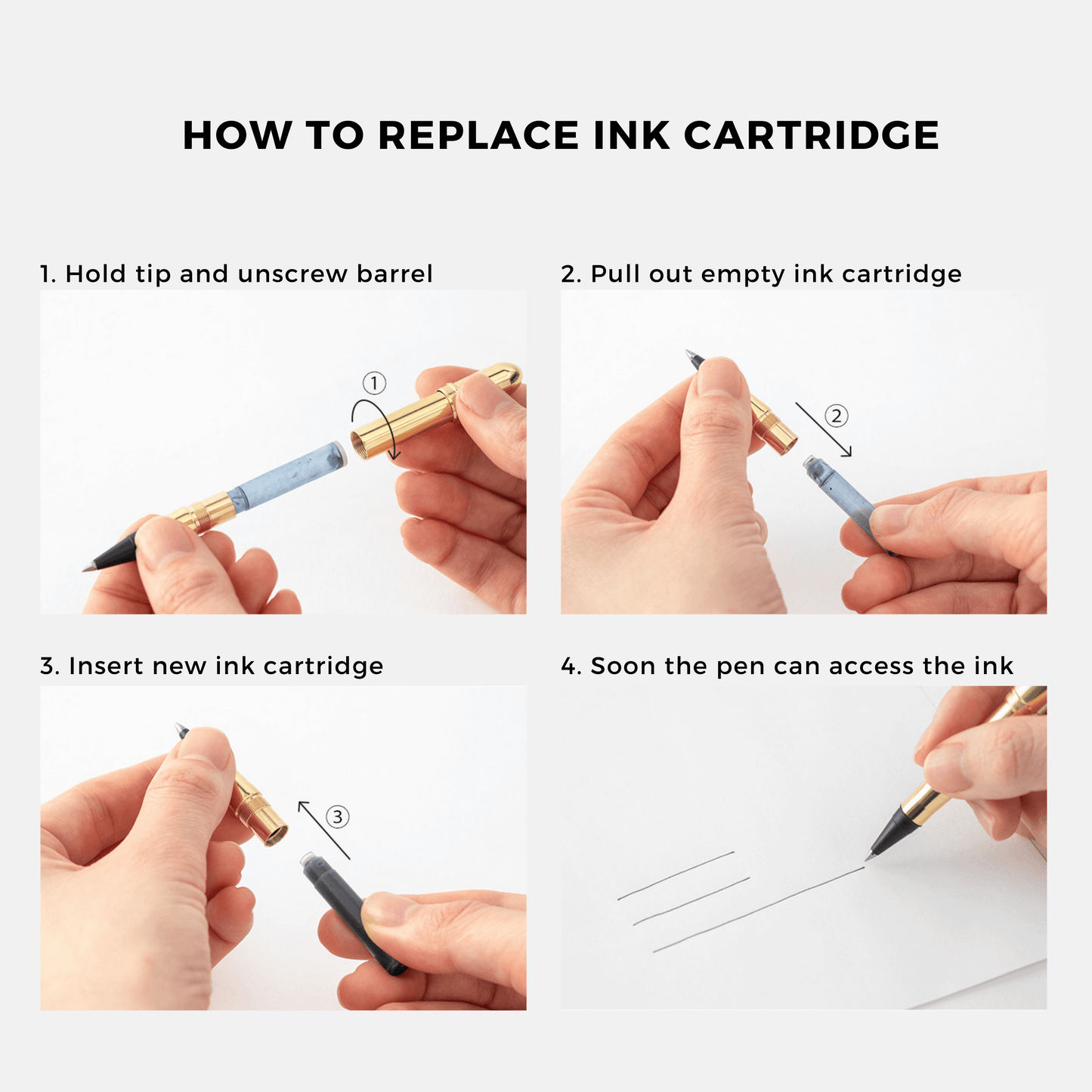 HOW TO REPLACE INK CARTRIDGE

1. Hold tip and unscrew barrel

①

2. Pull out empty ink cartridge

②

3. Insert new ink cartridge

③

4. Soon the pen can access the ink