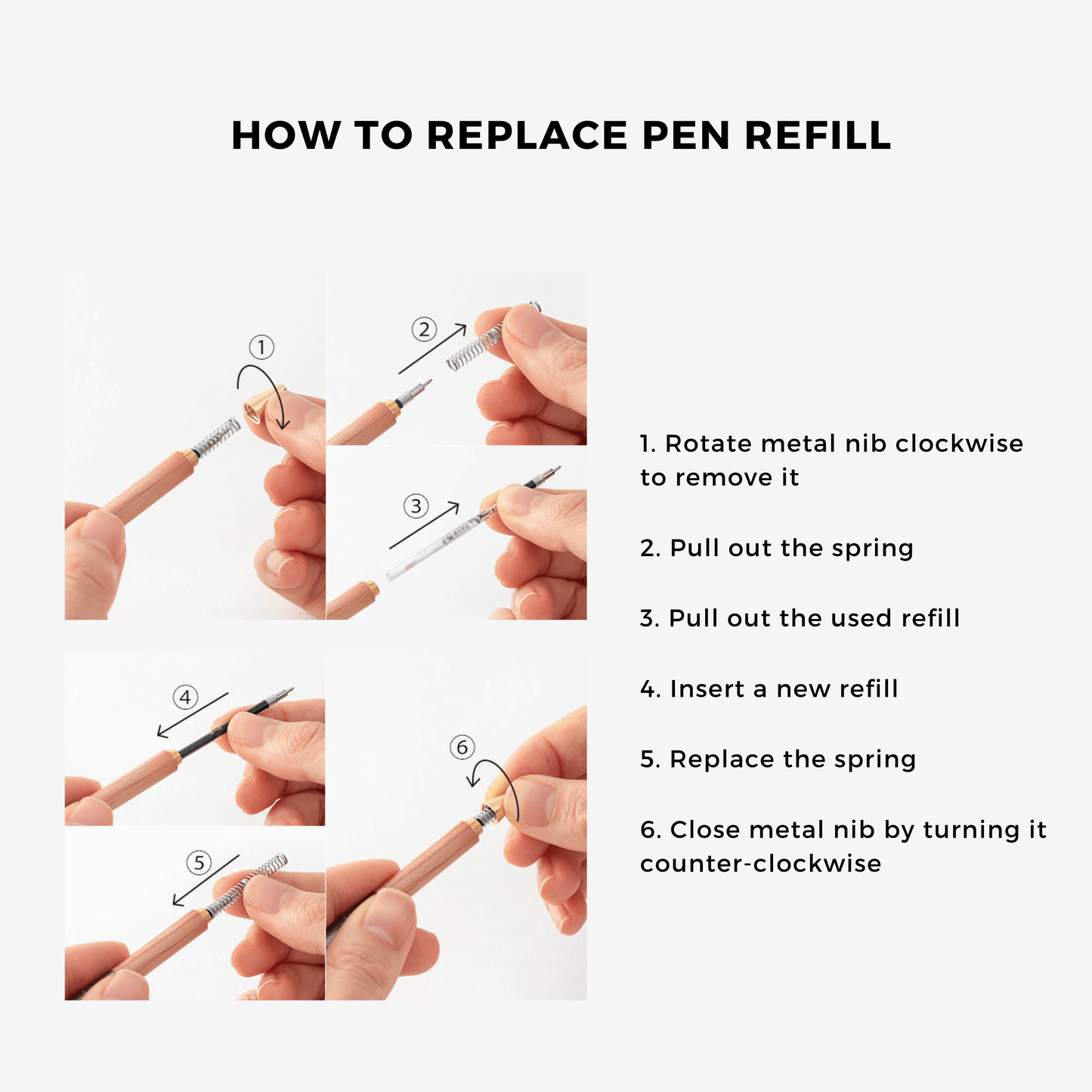 HOW TO REPLACE PEN REFILL

①

②

③

④

⑤

⑥

1. Rotate metal nib clockwise to remove it

2. Pull out the spring

3. Pull out the used refill

4. Insert a new refill

5. Replace the spring

6. Close metal nib by turning it counter-clockwise